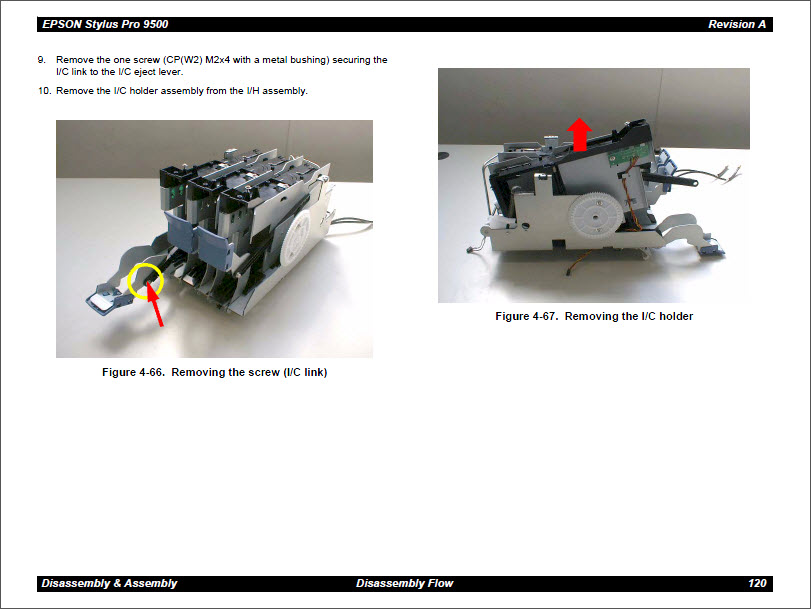 EPSON Stylus Pro 9500 Revision A

9. Remove the one screw (CP(W2) M2x4 with a metal bushing) securing the I/C link to the I/C eject lever.

10. Remove the I/C holder assembly from the I/H assembly.

Figure 4-66. Removing the screw (I/C link)

Figure 4-67. Removing the I/C holder

Disassembly & Assembly Disassembly Flow 120